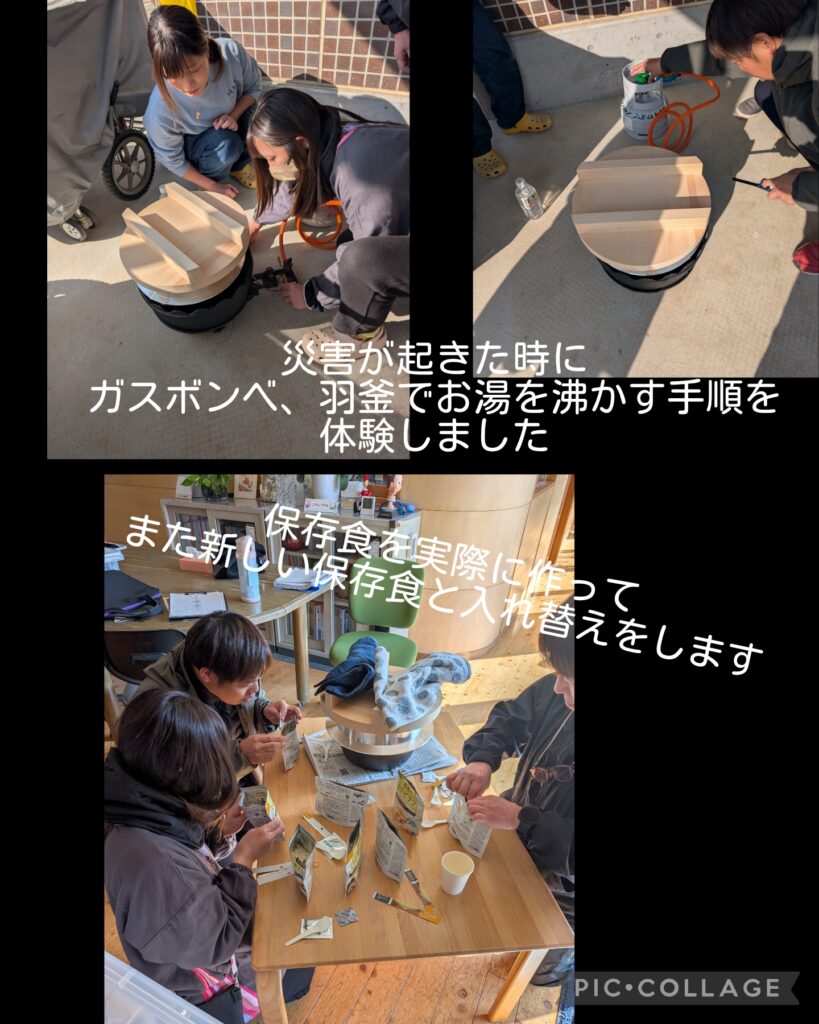 災害が起きた時に
ガスボンベ、羽釜でお湯を沸かす手順を
体験しました

保存食を実際に作って
また新しい保存食と入れ替えをします

PIC•COLLAGE